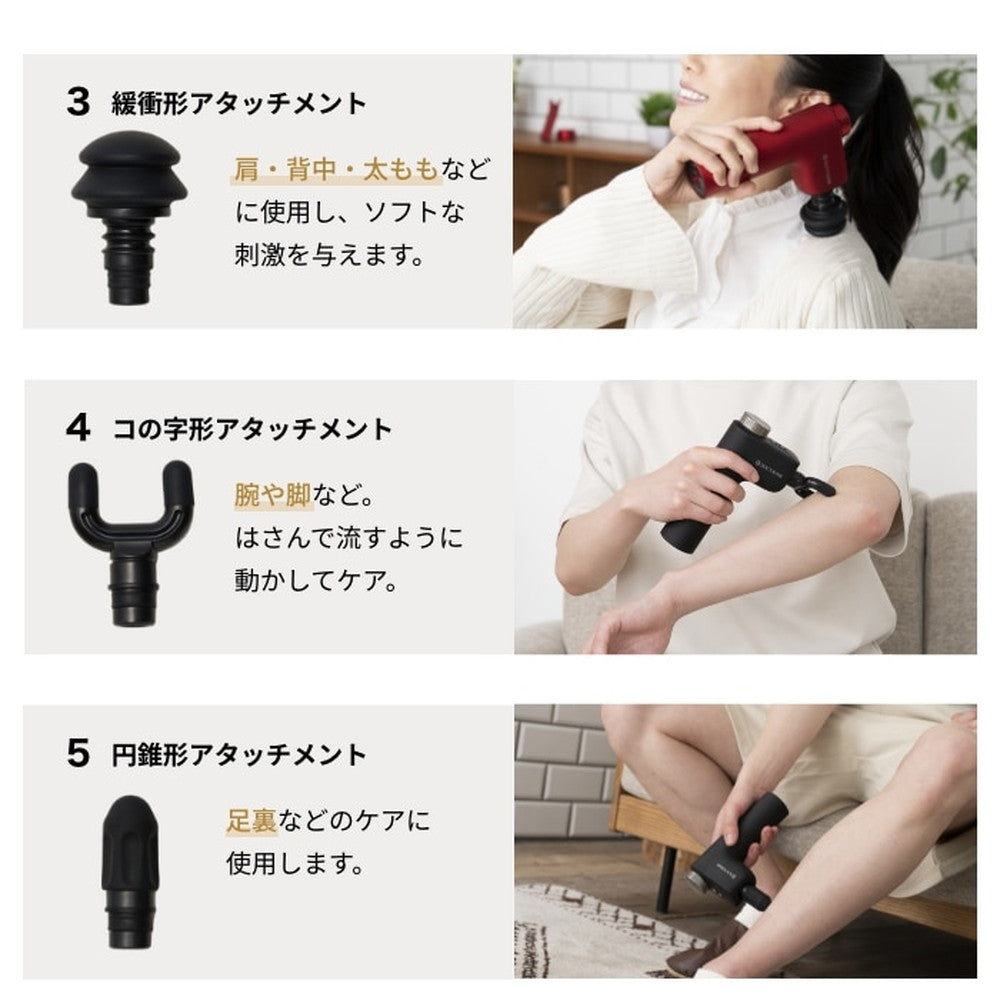 3 緩衝形アタッチメント

肩・背中・太ももなどに使用し、ソフトな刺激を与えます。

4 コの字形アタッチメント

腕や脚など。はさんで流すように動かしてケア。

5 円錐形アタッチメント

足裏などのケアに使用します。