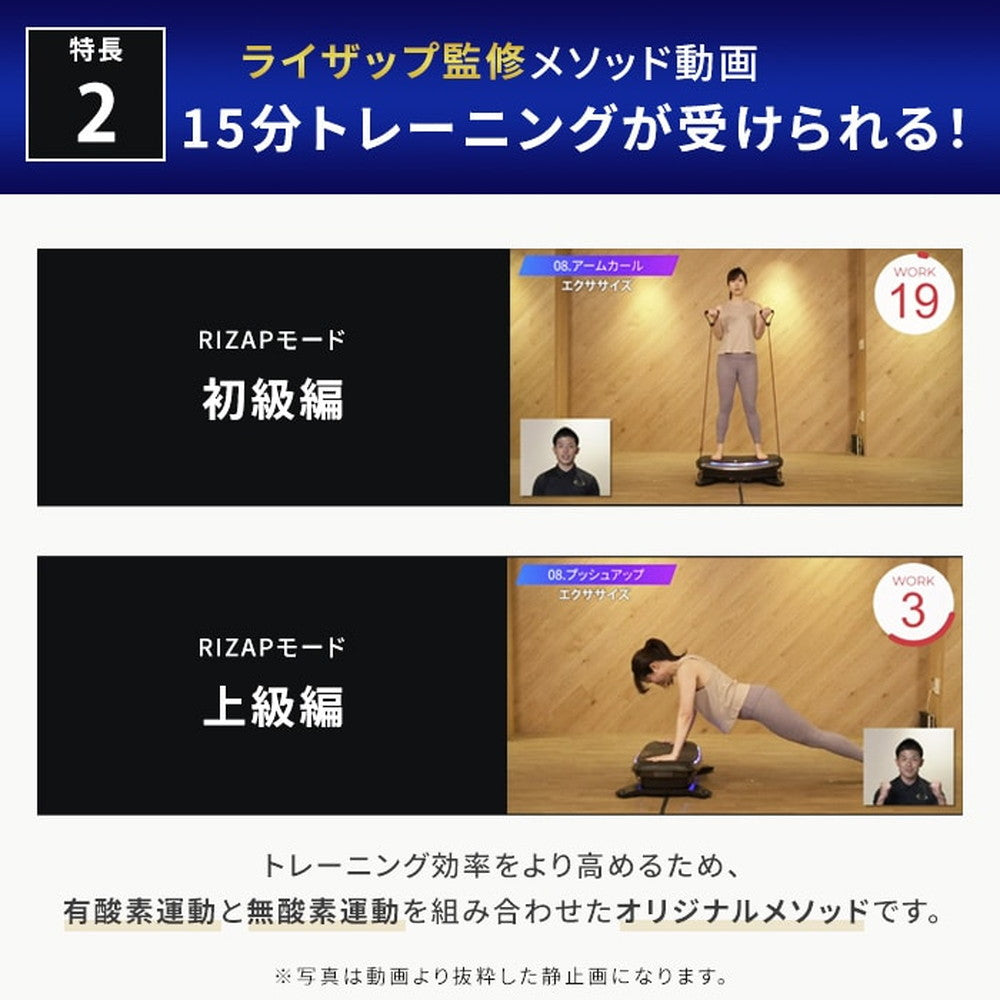 特長
2

ライザップ監修メソッド動画
15分トレーニングが受けられる!

RIZAPモード
初級編

08.アームカール
エクササイズ

WORK
19

RIZAPモード
上級編

08.プッシュアップ
エクササイズ

WORK
3

トレーニング効率をより高めるため、
有酸素運動と無酸素運動を組み合わせたオリジナルメソッドです。

※写真は動画より抜粋した静止画になります。